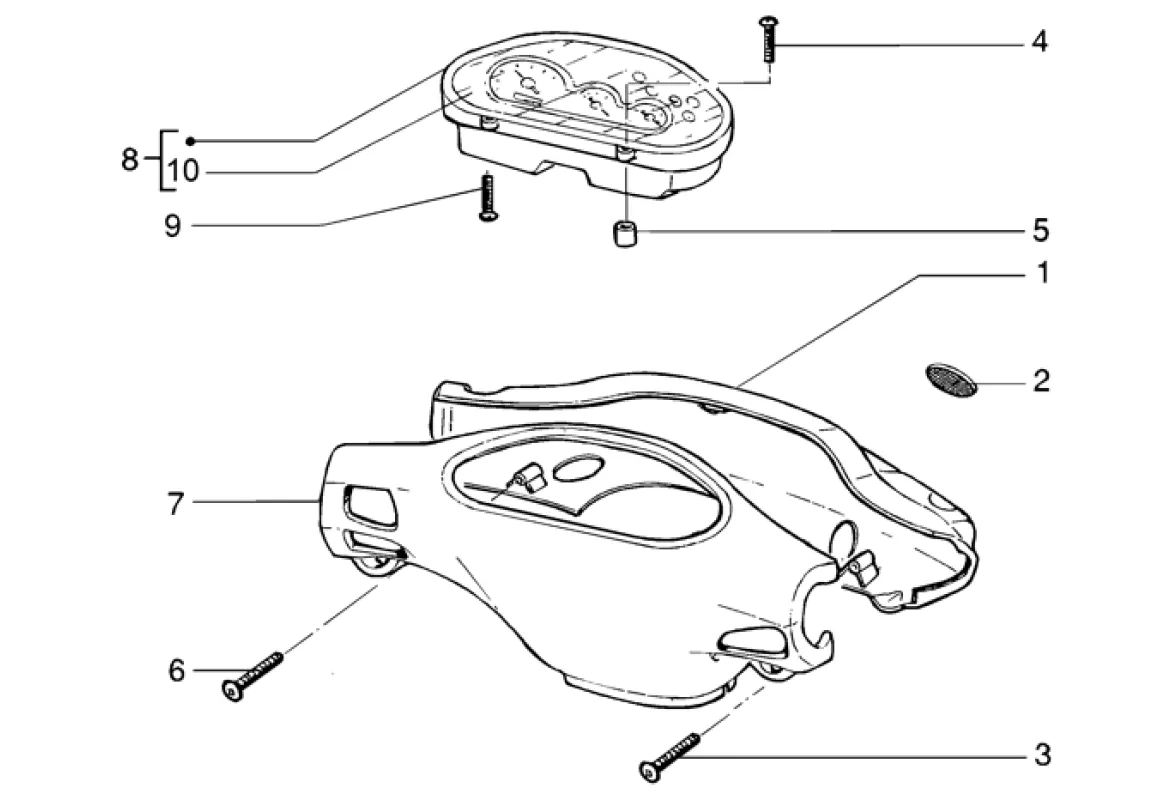 4
8
10
9
5
1
2
7
6
3