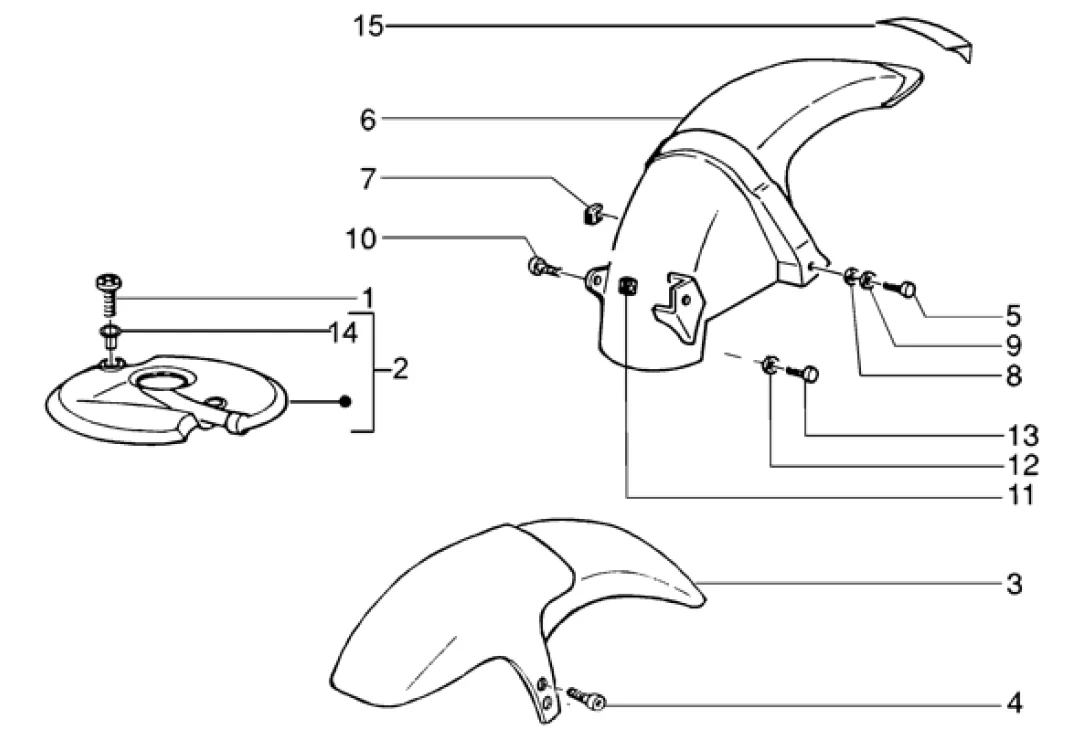 15
6
7
10
1
14
2
5
9
8
13
12
11
3
4