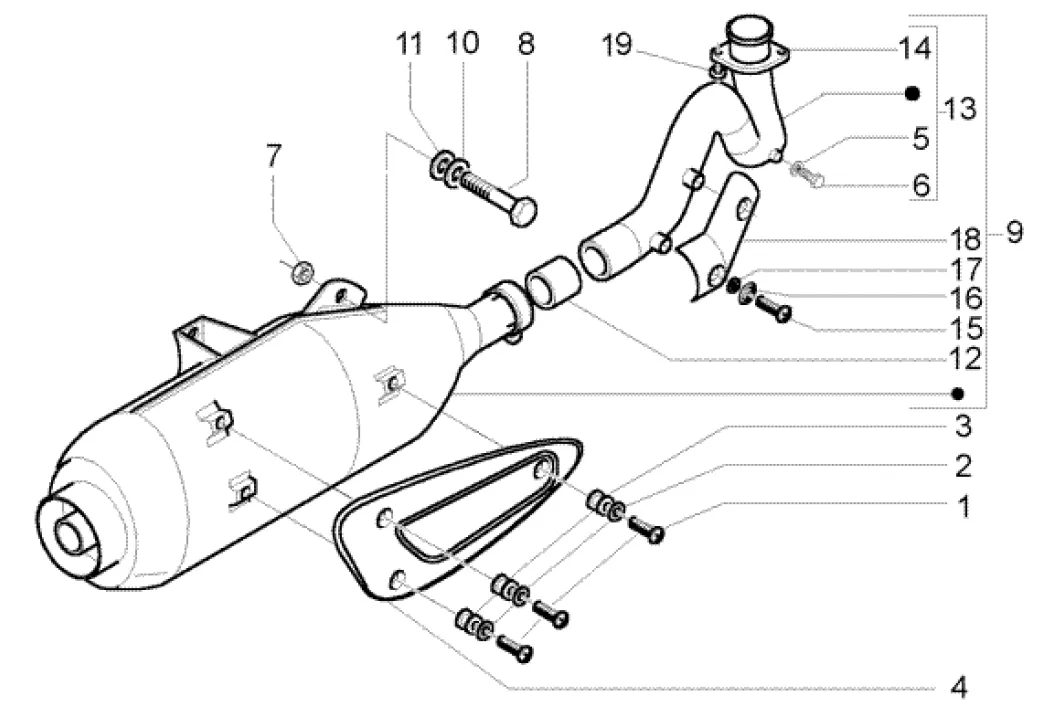 11
10
8
19
14
13
5
6
7
18
9
17
16
15
12
3
2
1
4