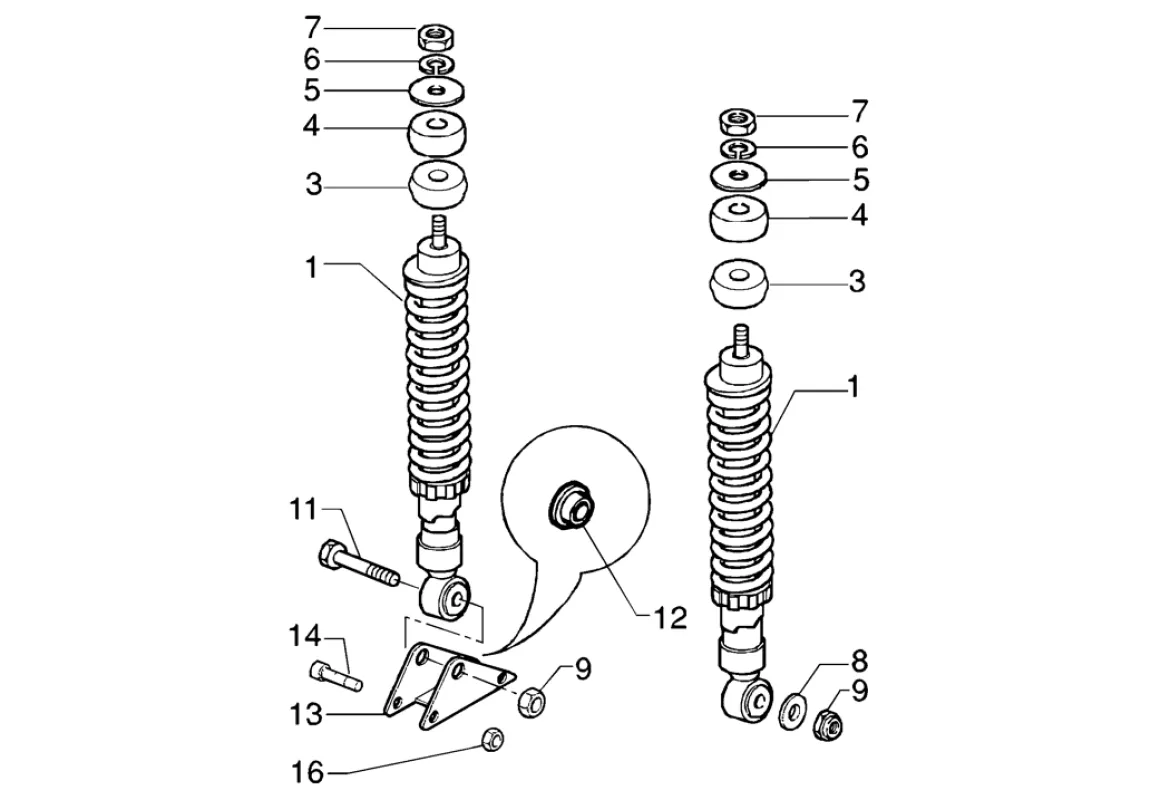 7
6
5
4
3
1
11
14
13
16
12
9
7
6
5
4
3
1
8
9