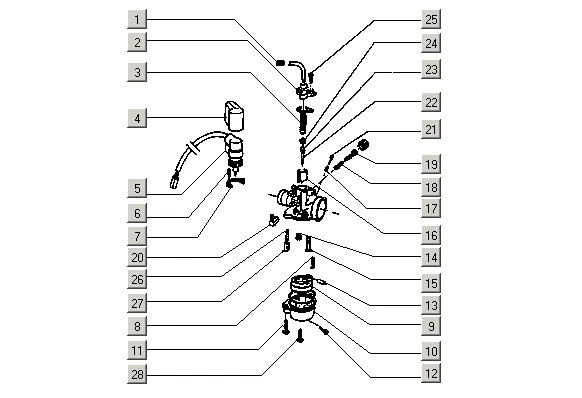 1
2
3
4
5
6
7
20
26
27
8
11
28

25
24
23
22
21
19
18
17
16
14
15
13
9
10
12