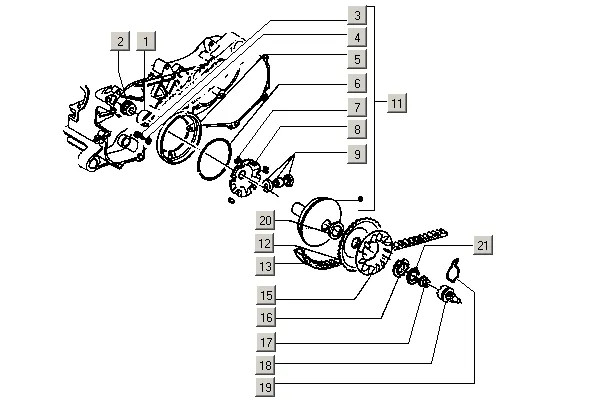 2
1
3
4
5
6
7
8
9
11
20
12
13
21
15
16
17
18
19