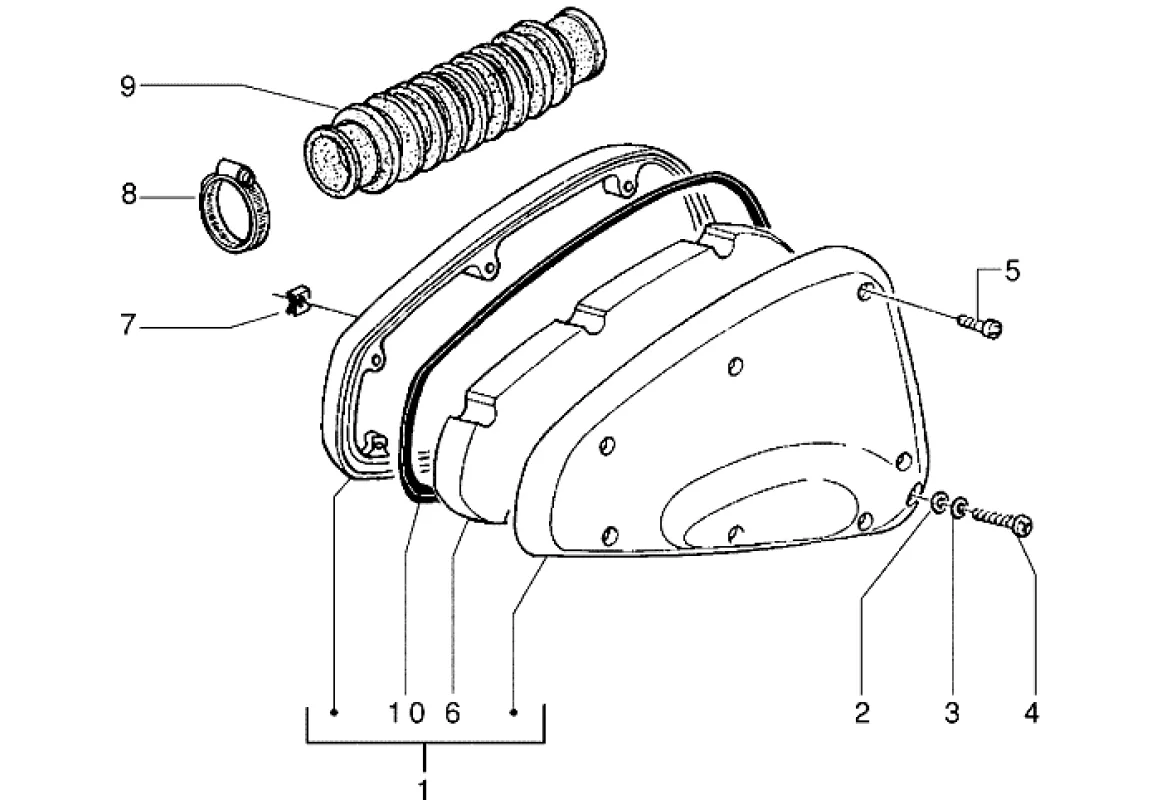 9
8
7
5
10
6
2
3
4
1