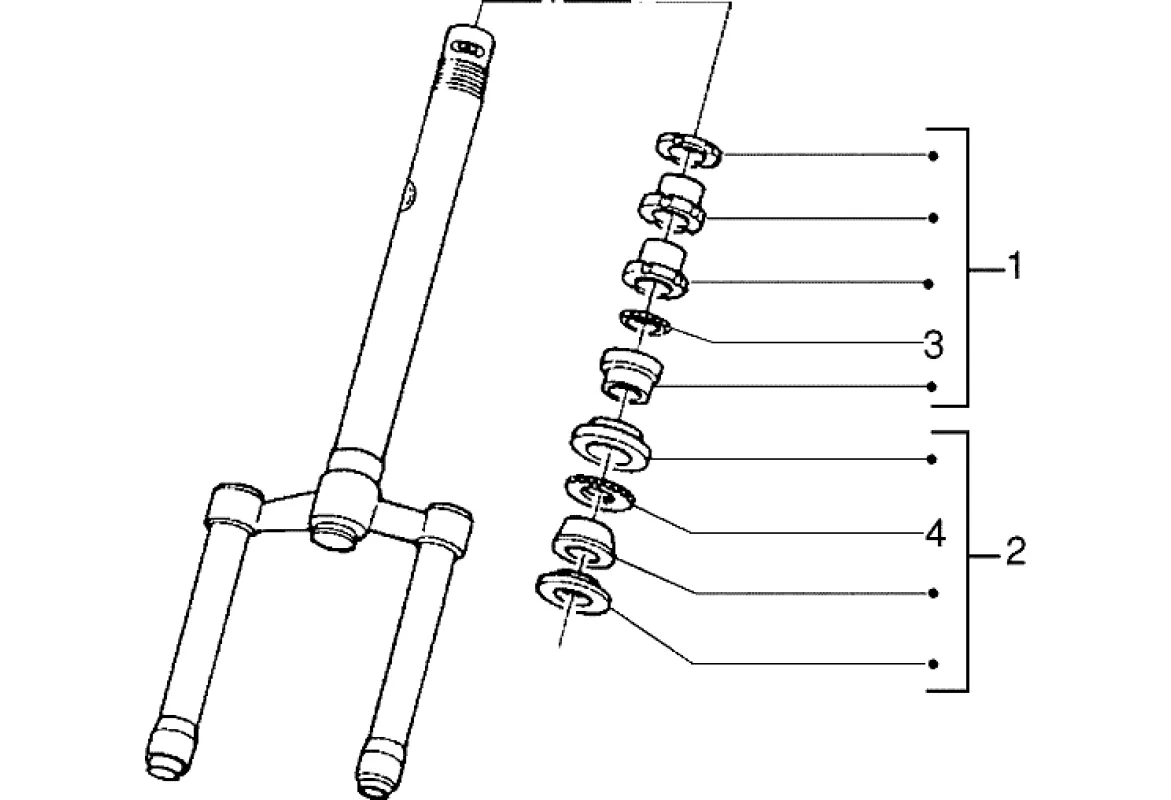 1
3
4
2