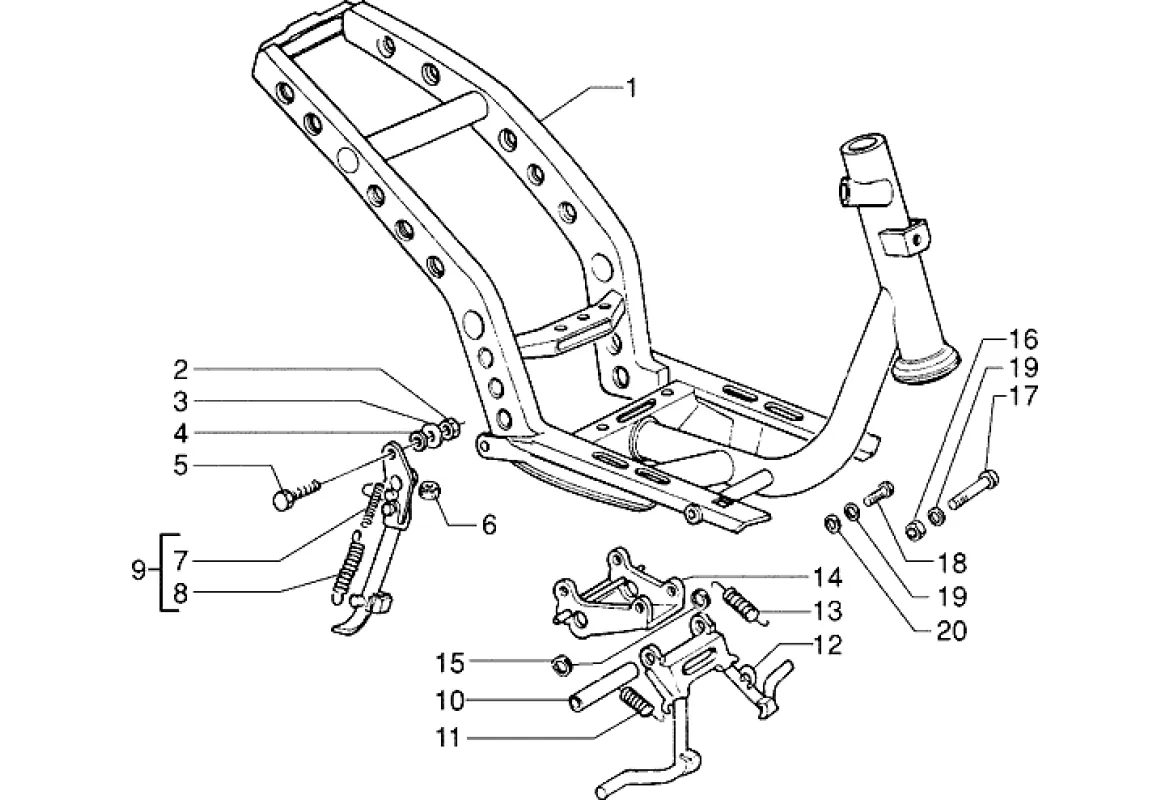 1
2
3
4
5
6
9
7
8
16
19
17
18
19
20
14
13
12
15
10
11