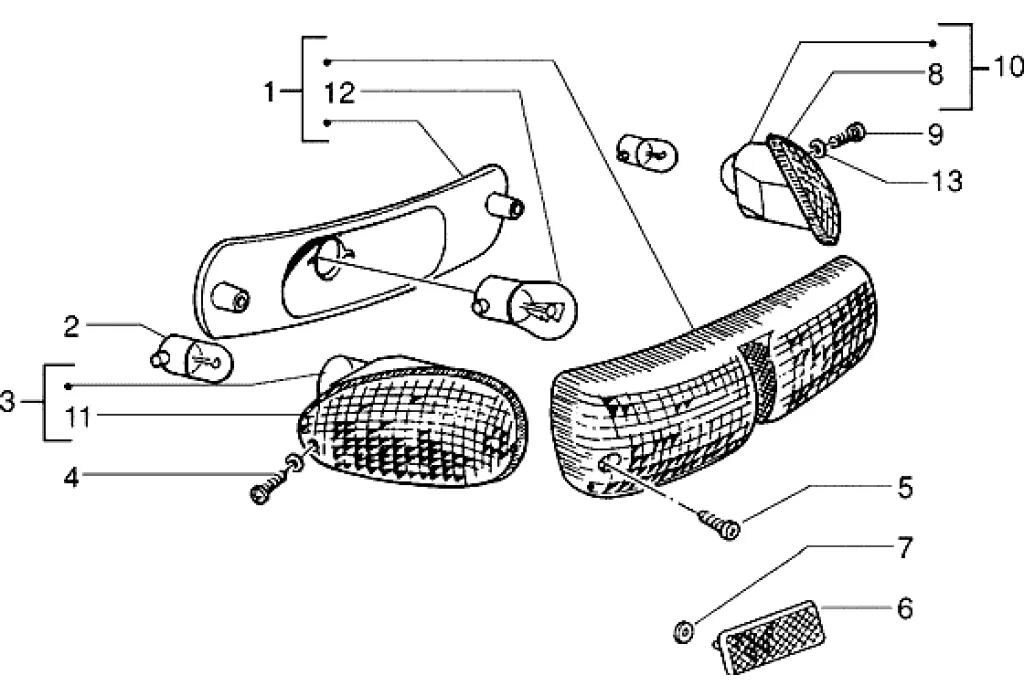 1
12
10
8
9
13
2
3
11
4
5
7
6