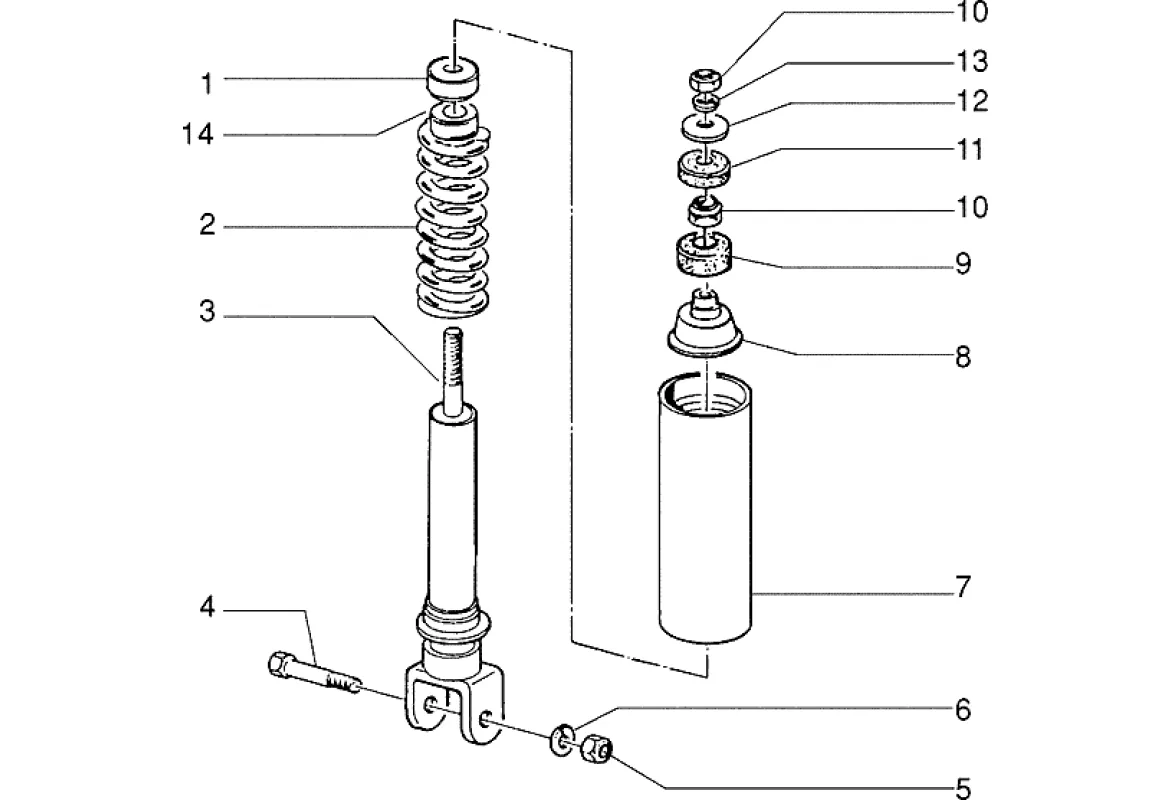 1
14
2
3
4
10
13
12
11
10
9
8
7
6
5