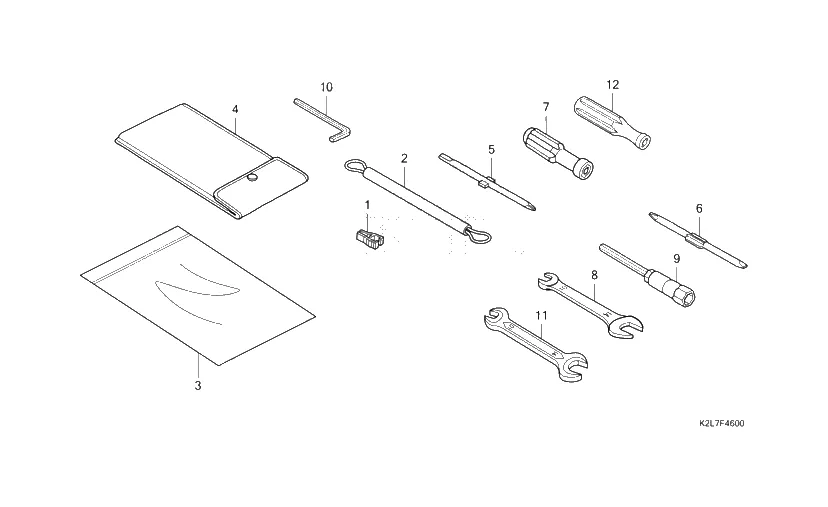 10
12
4
7
2
5
1
6
9
8
11
3
K2L7F4600