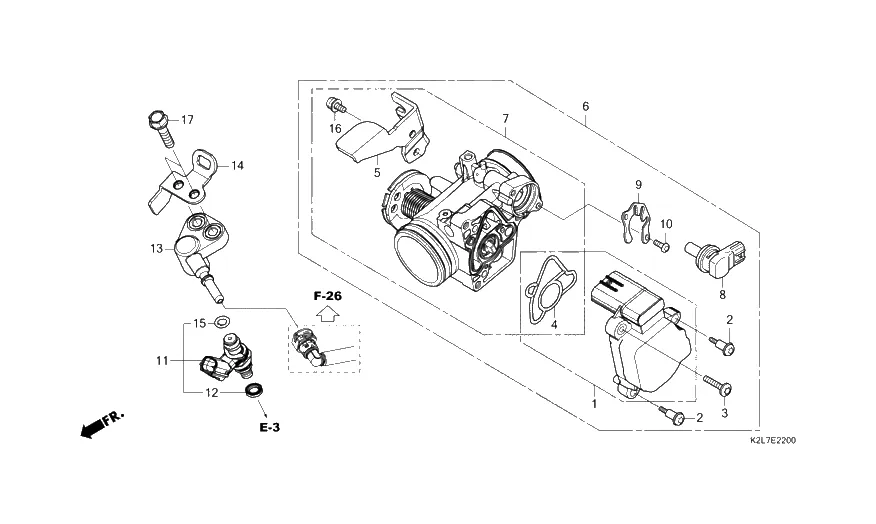 17
14
13
15
11
12
E-3
FR.
F-26
16
5
7
6
9
10
8
4
2
3
1
2
K2L7E2200