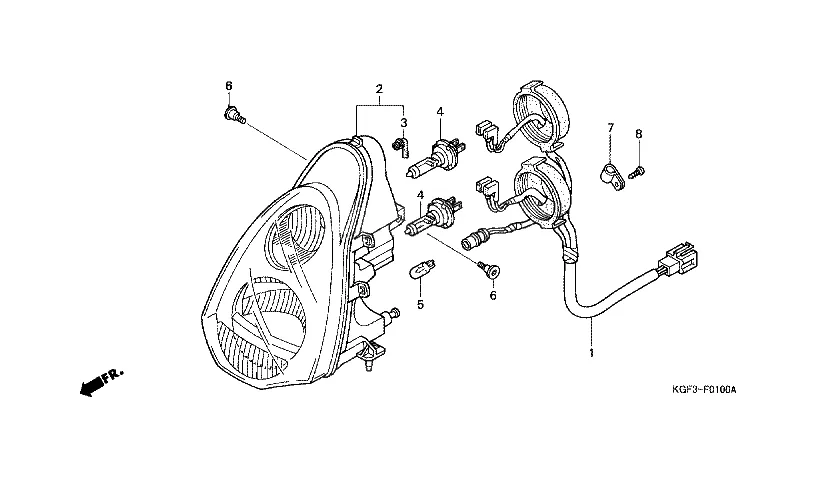 6
2
3
4
7
8
4
5
6
1
FR.
KGF3-F0100A