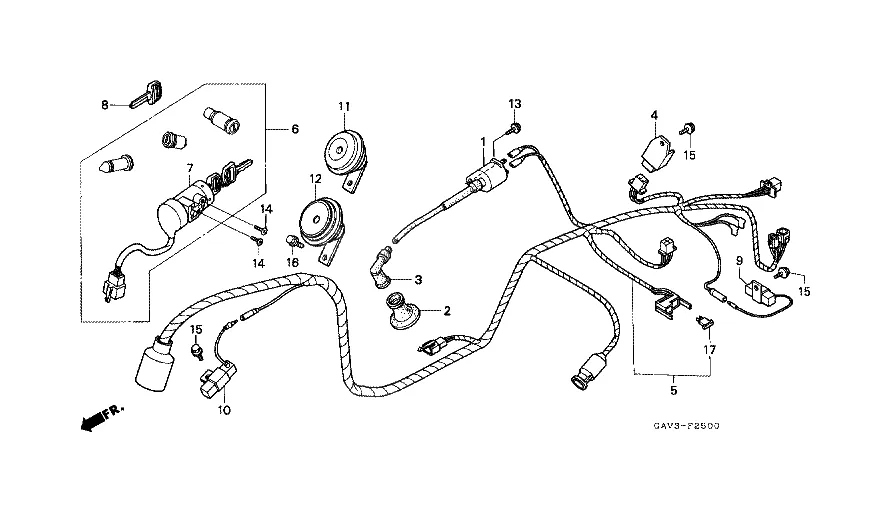 8
6
7
14
14
11
12
16
13
1
3
2
4
15
9
15
17
5
15
10
FR.
GAV3-F2500