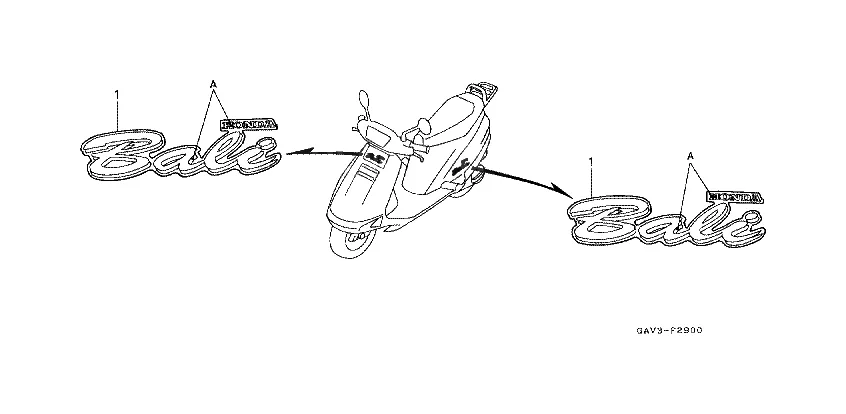 1

A

HONDA

Bali

1

A

HONDA

Bali

GAV3-F2900