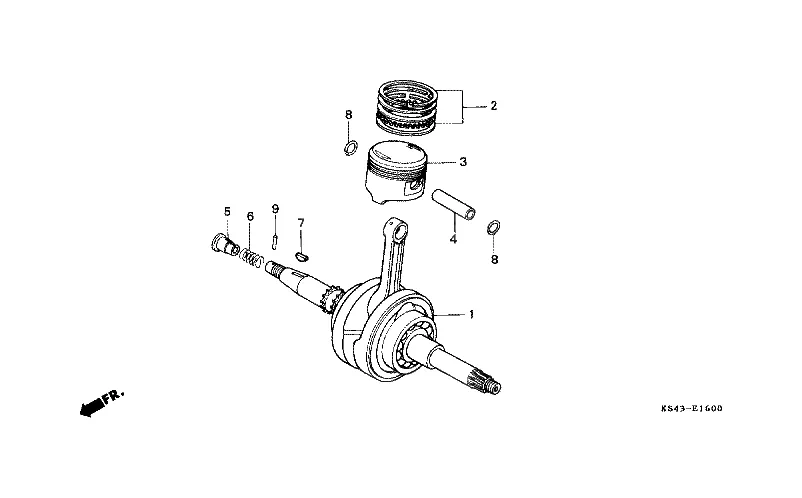 2

8

3

5 6 9 7

4

8

1

FR.

KS43-E1600