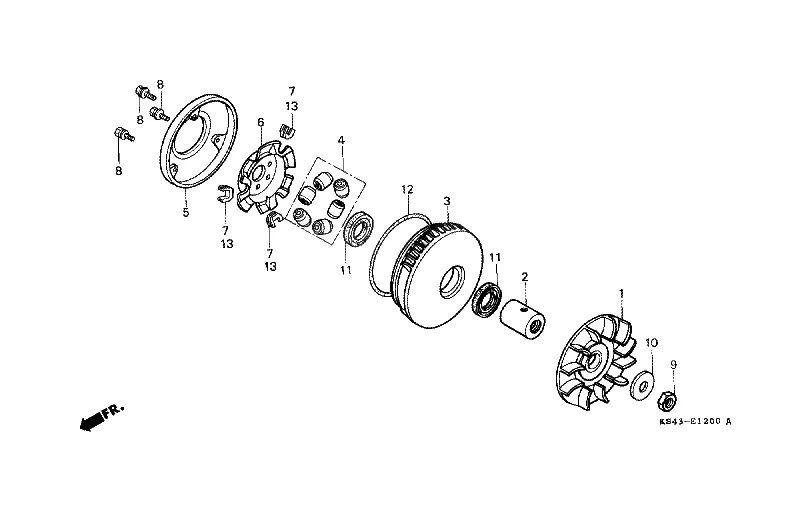 8
8
8
5
6
7
13
7
13
7
13
4
11
12
3
11
2
1
10
9
FR.
KS43-E1200 A