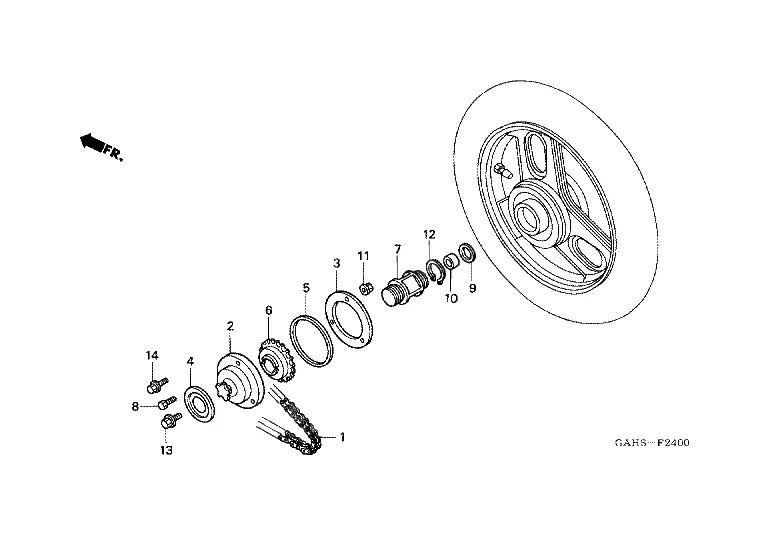 FR.

12
7
11
3
10
9
5
6
2
14
4
8
1
13

GAHS—F2400