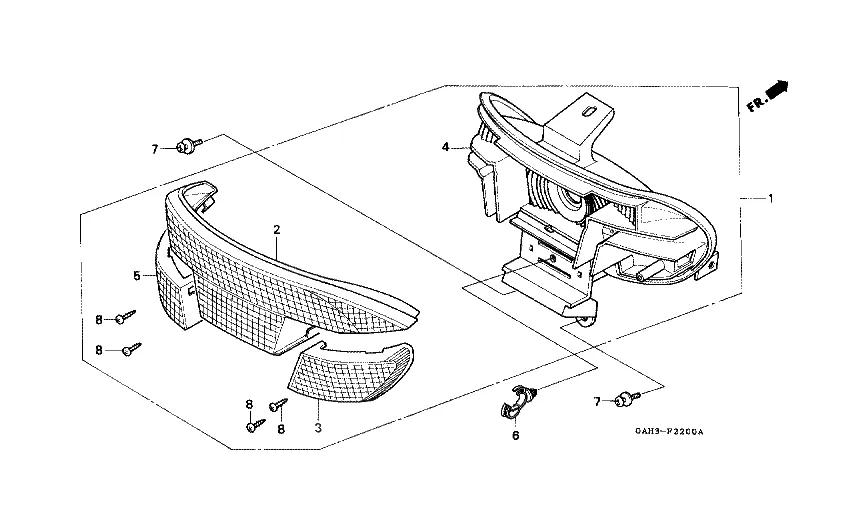 FR.

7

4

1

2

5

8

8

8

8

3

6

7

GAH3-F2200A