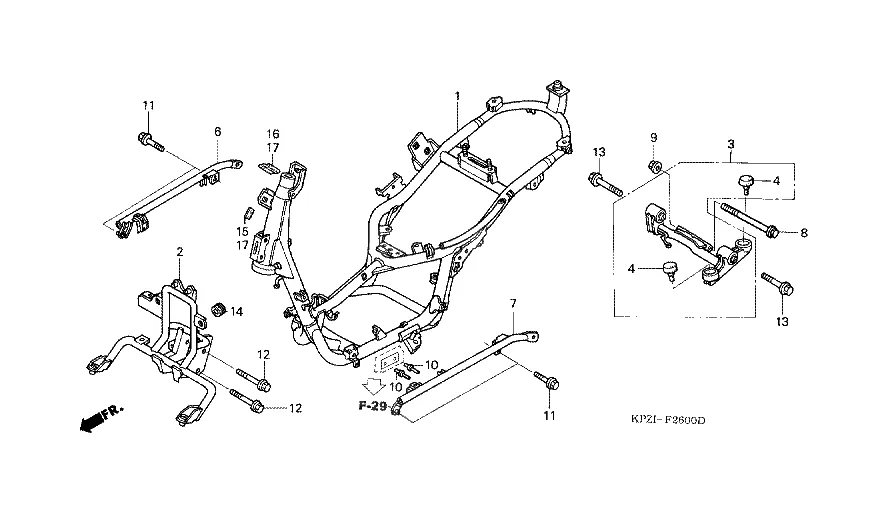 11
6
16
17
15
17
1
13
9
3
4
8
4
13
2
14
12
12
7
10
10
F-29
11
FR.
KPZI-F2600D