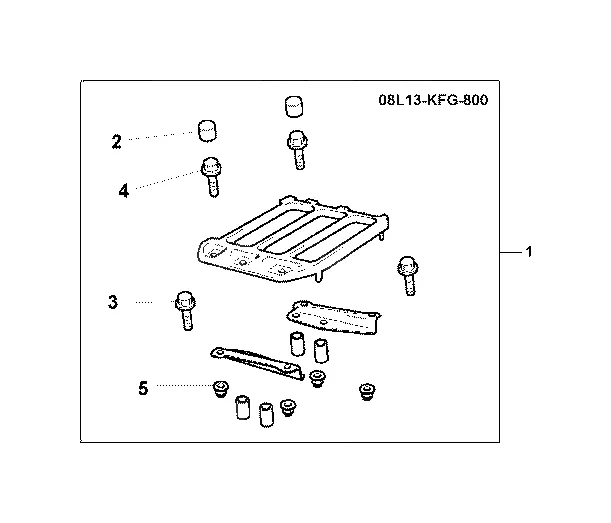 08L13-KFG-800

2

4

1

3

5