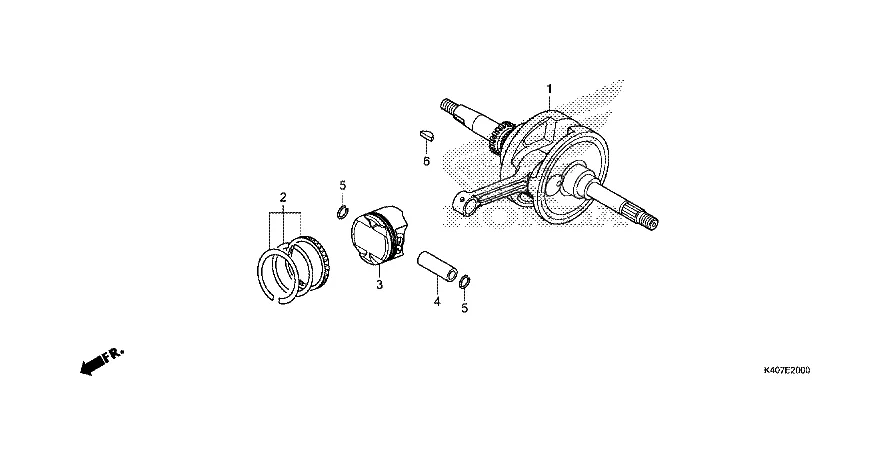 1
6
5
2
3
4
5
FR.
K407E2000