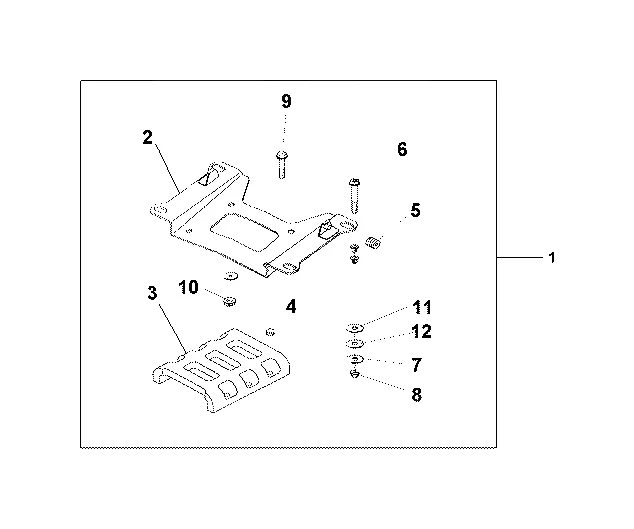 9
2
6
5
1
10
3
4
11
12
7
8