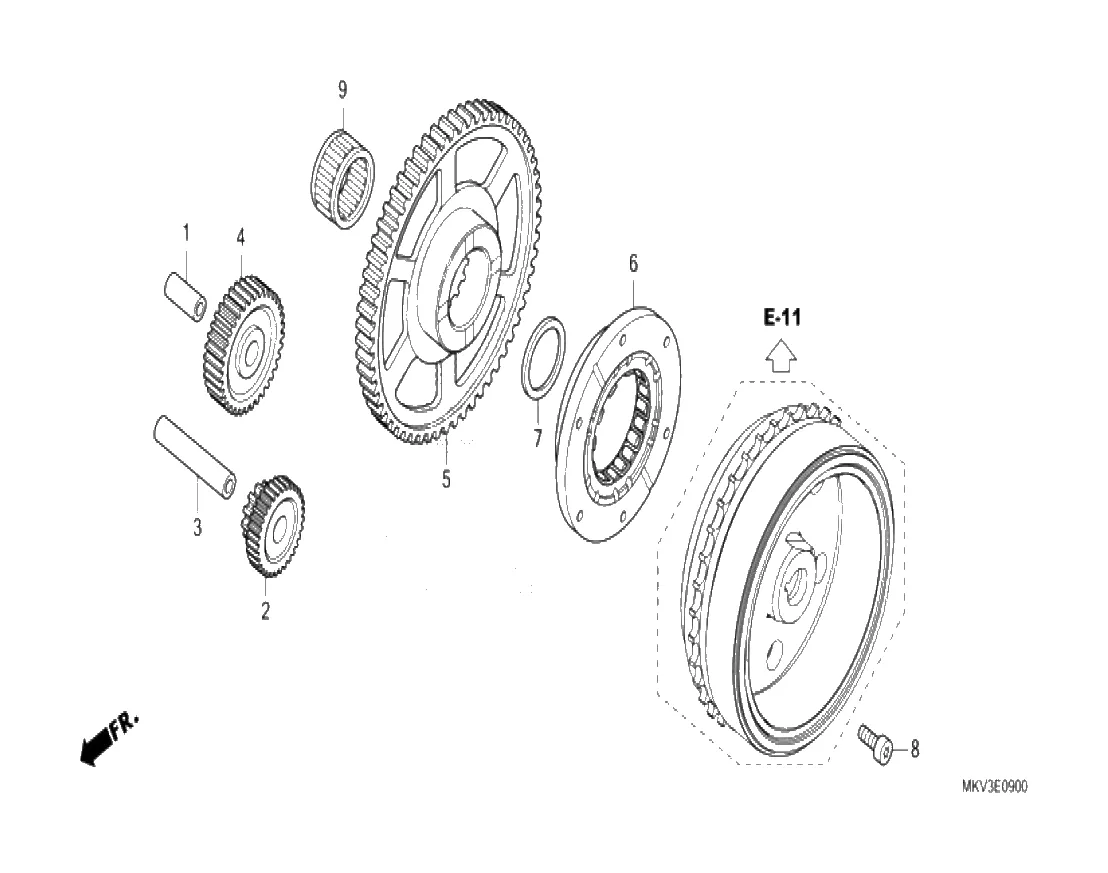 9
1
4
6
E-11
7
5
3
2
FR.
8
MKV3E0900