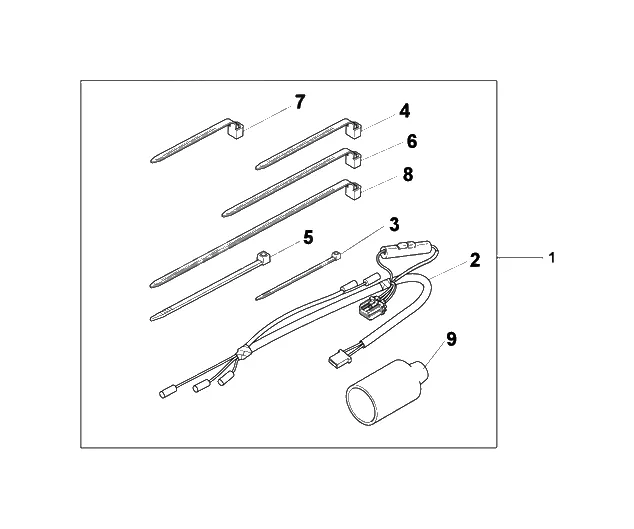 7
4
6
8
3
5
2
1
9