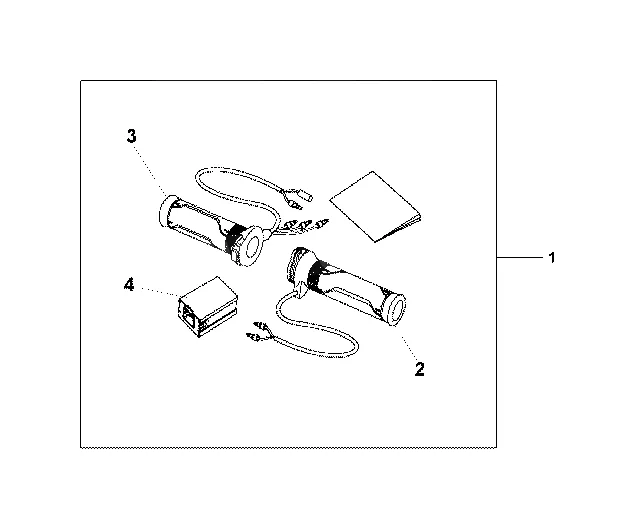 3
4
2
1