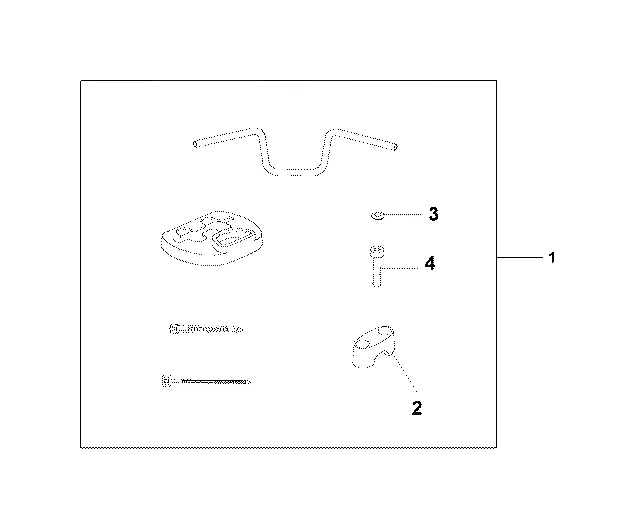 3
4
1
2