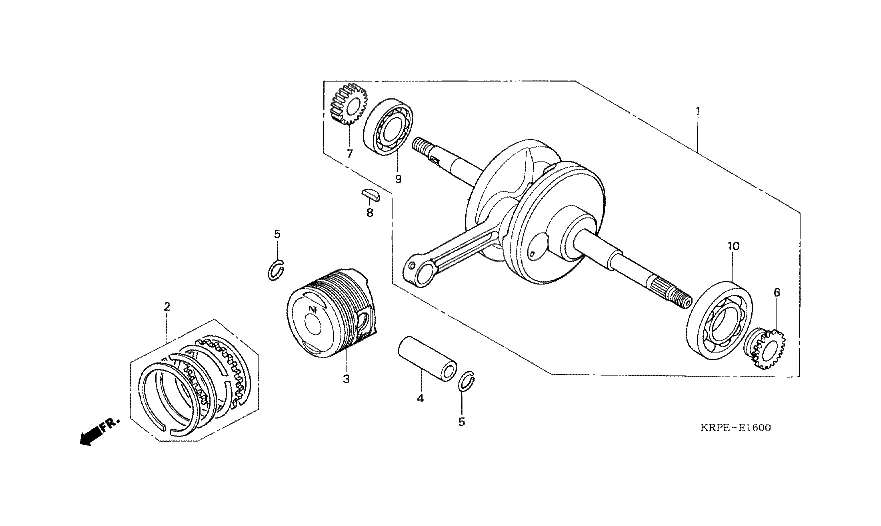 1
7
9
8
5
10
6
2
3
4
5
FR.
KRPE-E1600