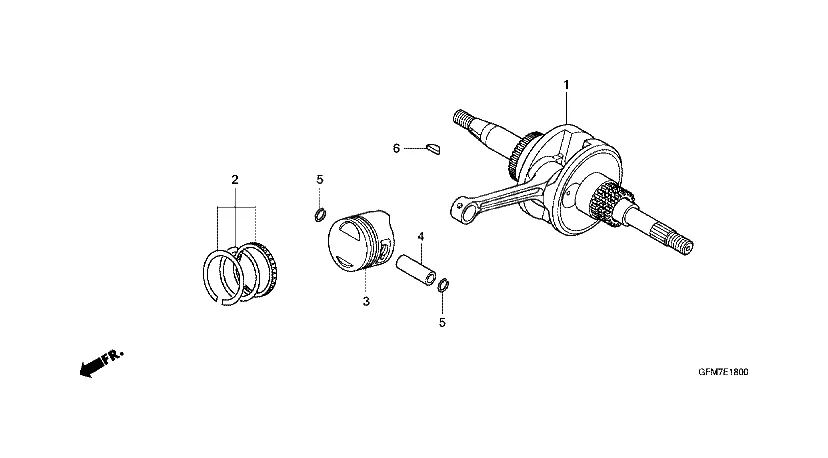 1
6
2
5
4
3
5
FR.
GFM7E1800