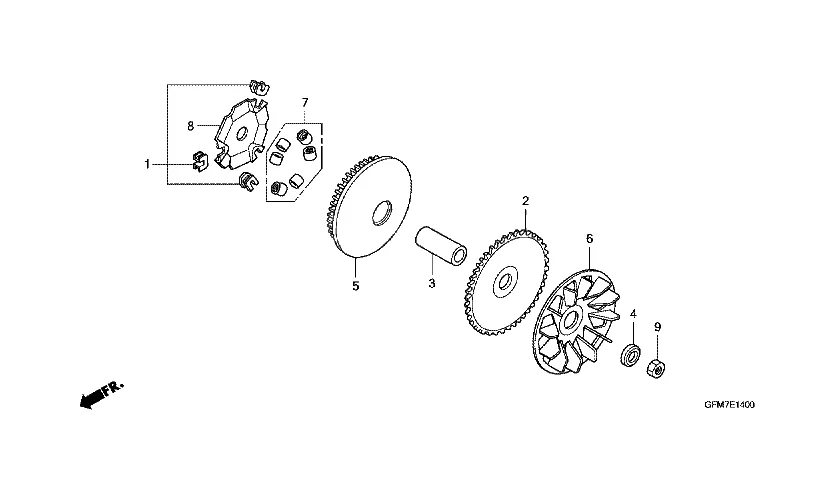 7
8
1
2
6
5
3
4
9
FR.
GFM7E1400