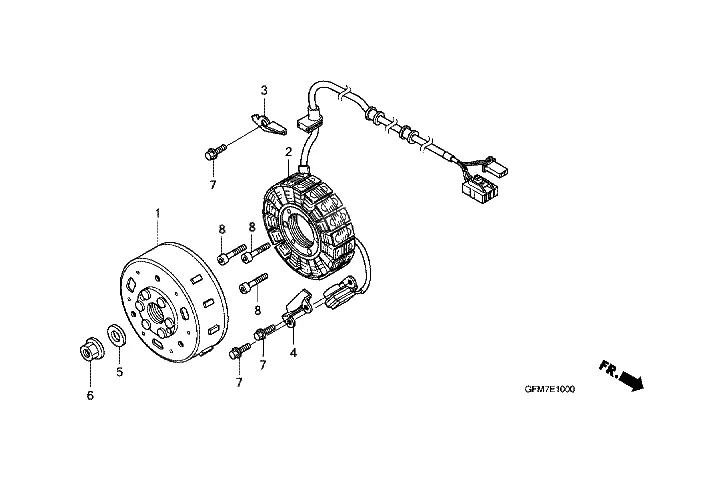 3
2
7
1
8
8
8
4
7
7
5
6
FR.
GFM7E1000