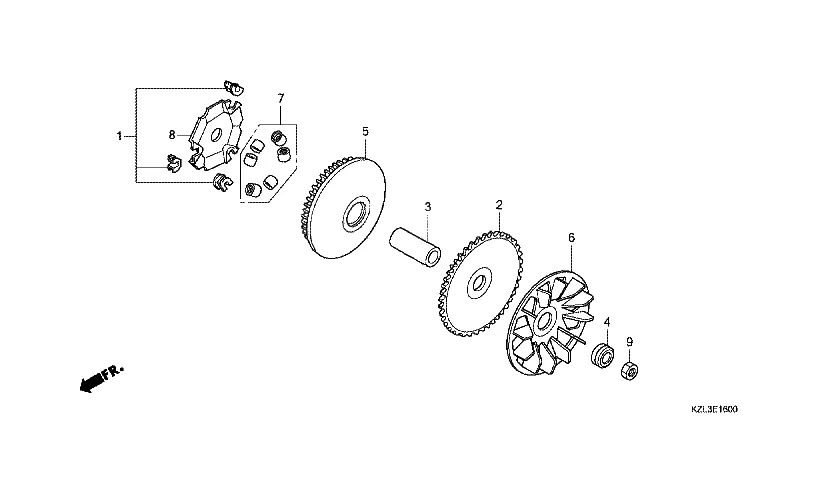 1
8
7
5
3
2
6
4
9
FR.
KZL3E1600