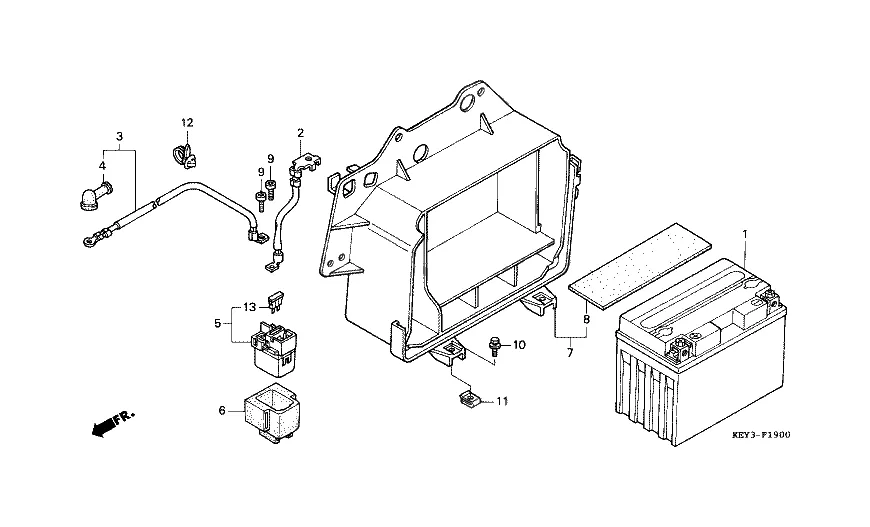 12
3
2
4
9
9
1
13
5
8
10
7
6
11
FR.
KEY3-F1900