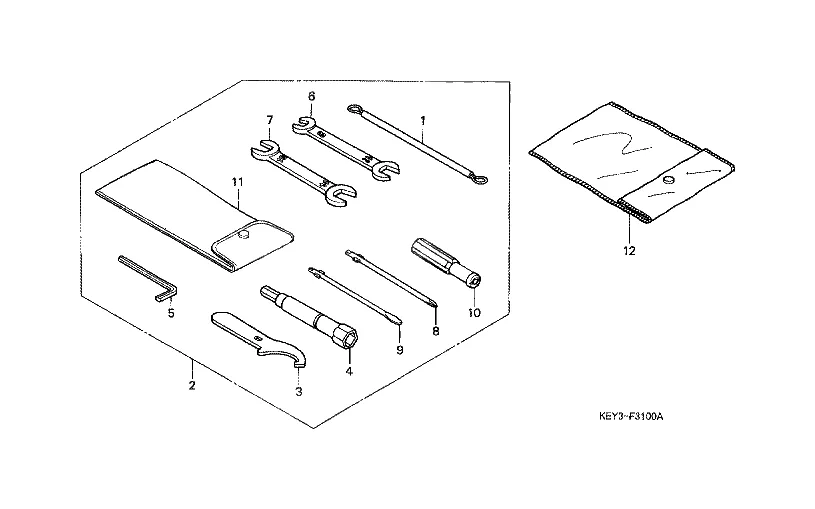 6
7
1
11
12
5
10
8
9
4
3
2
KEY3-F3100A