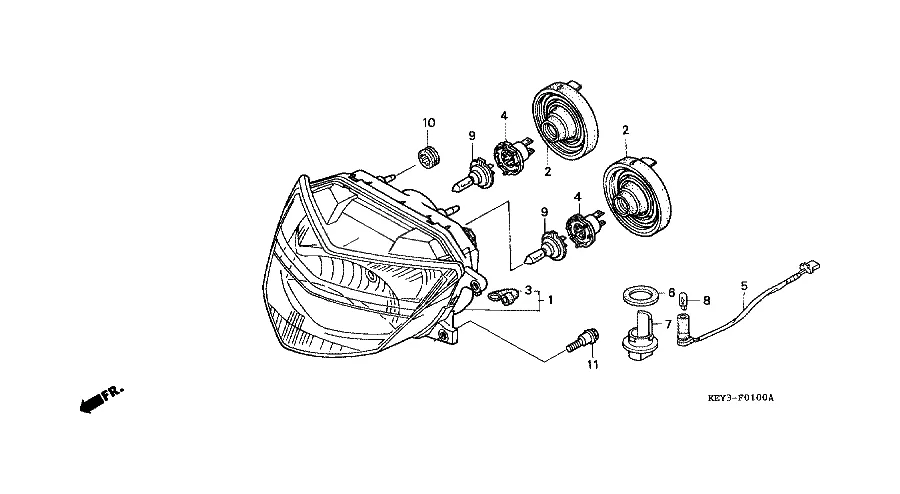 10
9
4
2
2
9
4
3
1
6
8
5
7
11
FR.
KEY3-F0100A