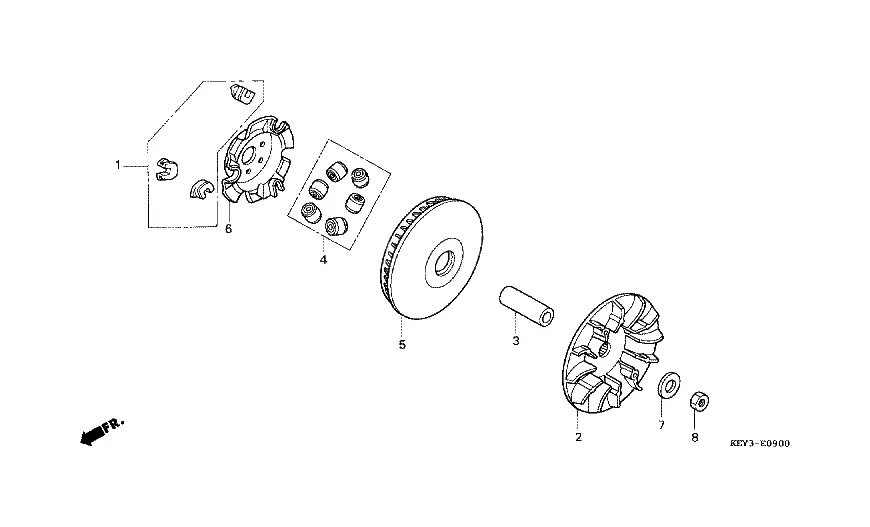 1
6
4
5
3
2
7
8
FR.
KEY3-E0900