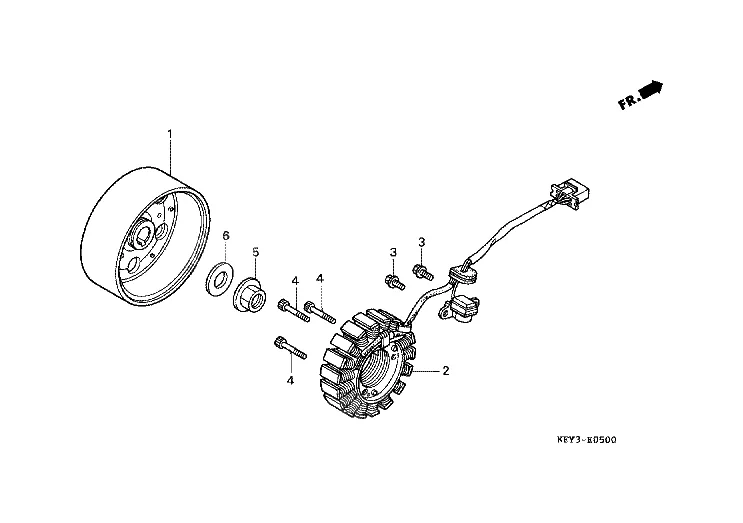 FR.

1

6

5

4

4

3

3

4

2

KEY3-E0500