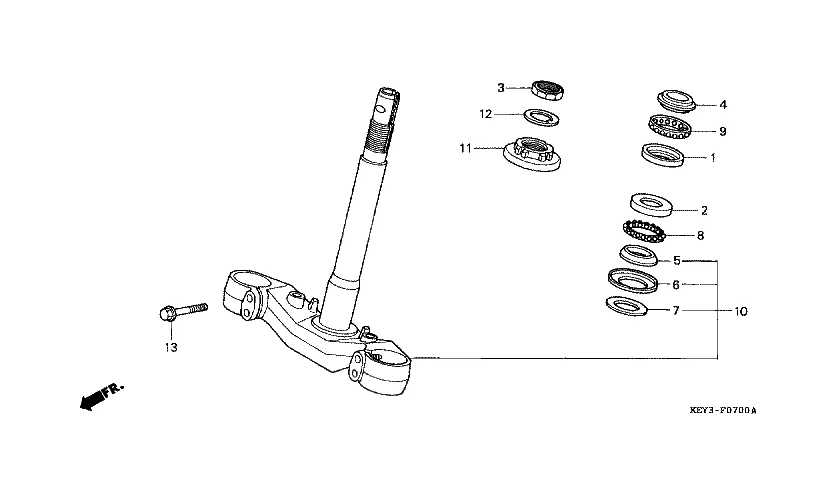 3
12
11
4
9
1
2
8
5
6
7
10
13
FR.
KEY3-F0700A