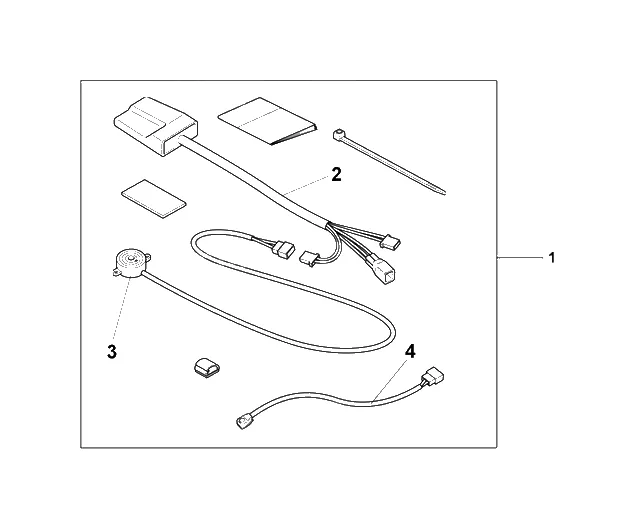 2
1
3
4