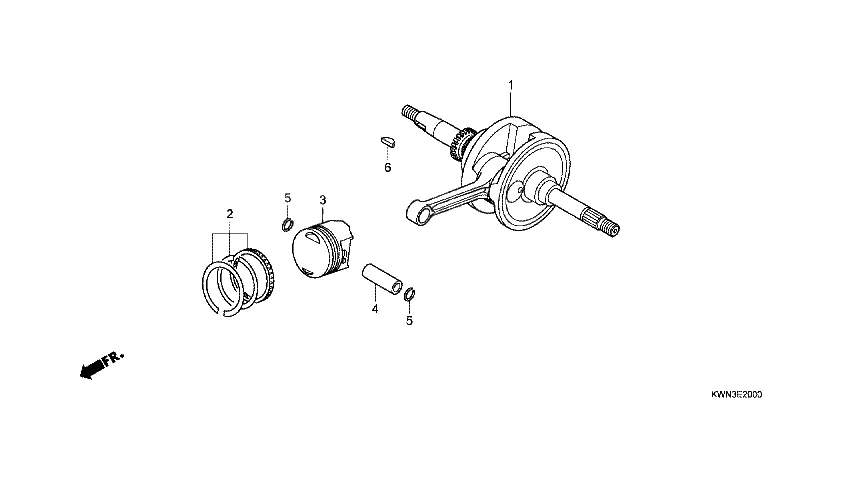 1

6

5

3

2

4

5

FR.

KWN3E2000