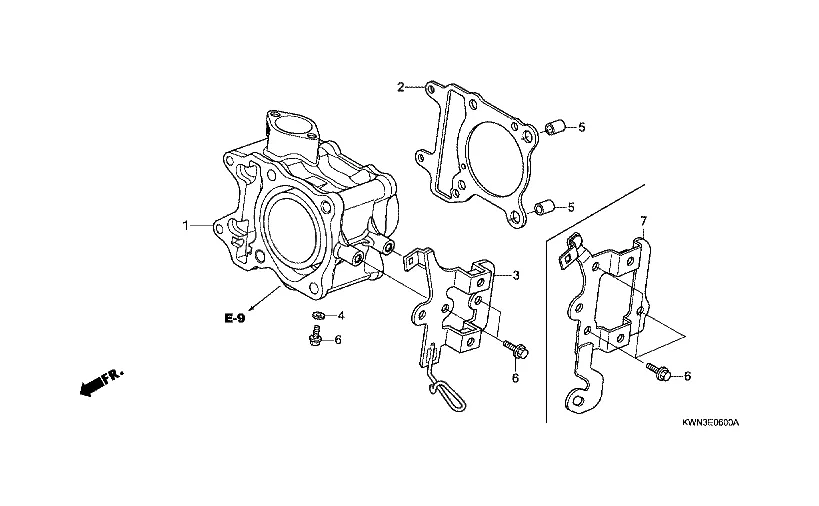 2
5
5
7
1
3
E-9
4
6
6
6
FR.
KWN3E0600A