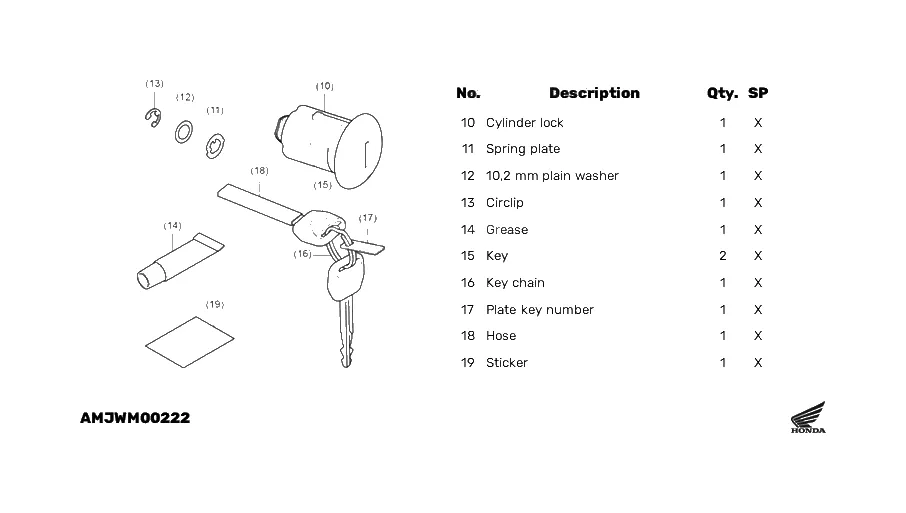 (13)
(12)
(11)
(10)
(18)
(15)
(17)
(14)
(16)
(19)

| No. | Description | Qty. | SP |
|---|---|---|---|
| 10 | Cylinder lock | 1 | X |
| 11 | Spring plate | 1 | X |
| 12 | 10,2 mm plain washer | 1 | X |
| 13 | Circlip | 1 | X |
| 14 | Grease | 1 | X |
| 15 | Key | 2 | X |
| 16 | Key chain | 1 | X |
| 17 | Plate key number | 1 | X |
| 18 | Hose | 1 | X |
| 19 | Sticker | 1 | X |

AMJWM00222

HONDA