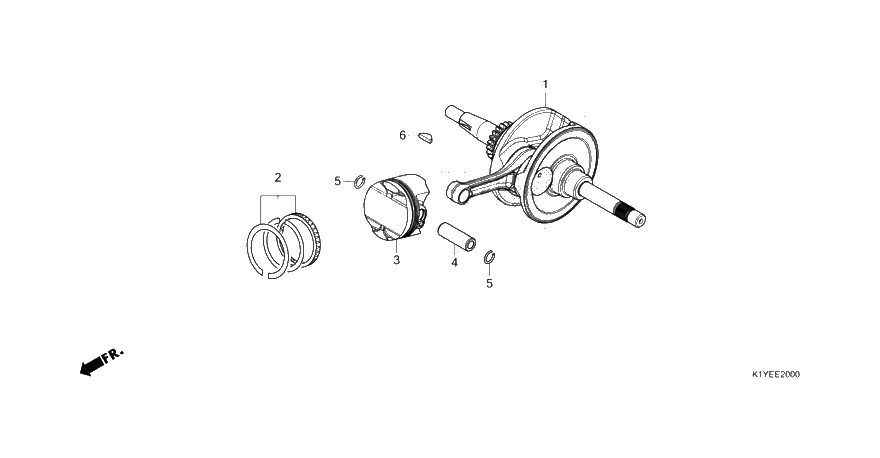 1
6
2
5
3
4
5
FR.
K1YEE2000