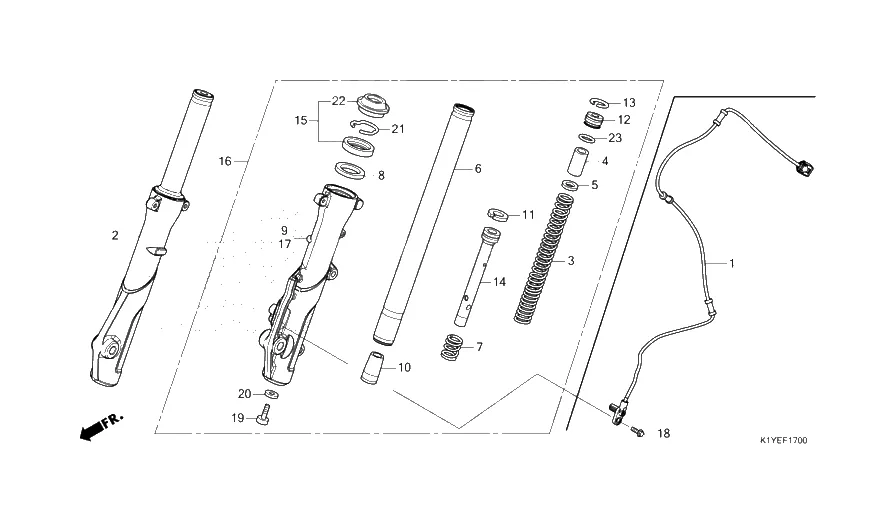 22
15
21
16
8
6
13
12
23
4
5
11
2
9
17
3
1
14
7
10
20
19
18
FR.
K1YEF1700