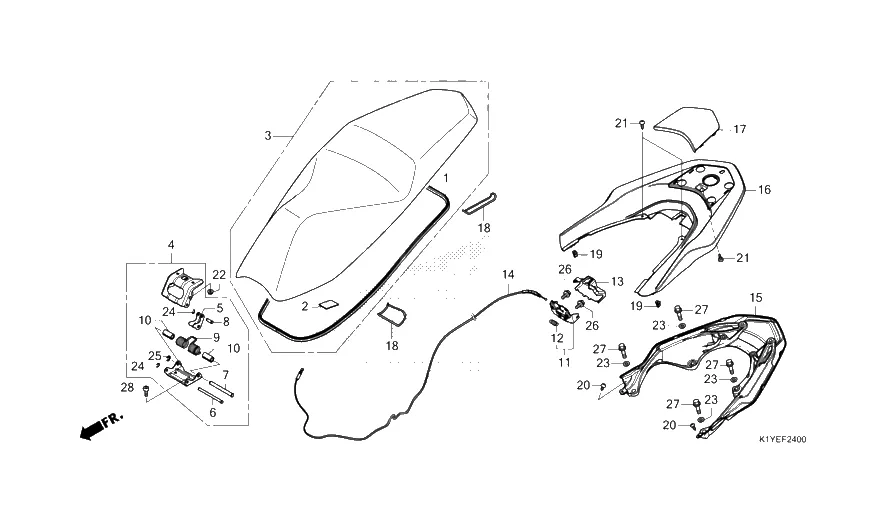 3
1
18
2
18
4
22
24
5
8
10
9
10
25
24
7
28
6
FR.
14
26
13
26
12
11
21
17
16
19
21
19
27
15
23
27
23
27
23
20
27
23
20
K1YEF2400