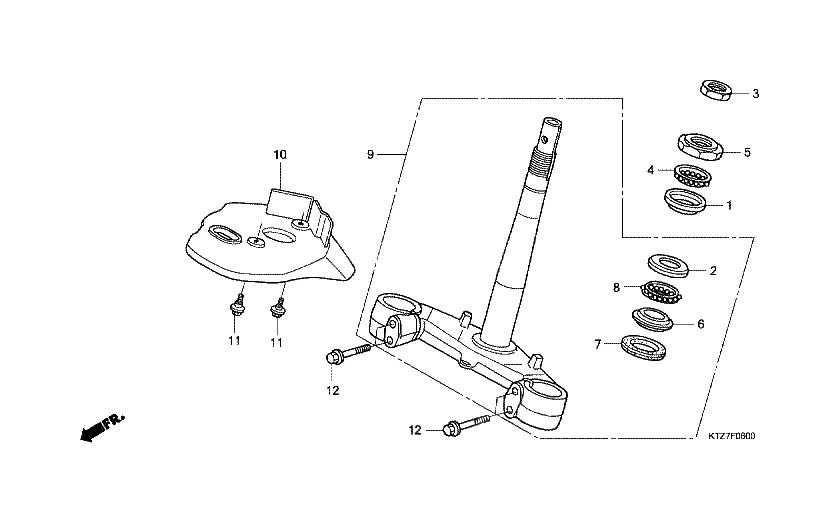 3
5
4
1
10
9
2
8
6
7
11
11
12
12
FR.
KTZ7F0600