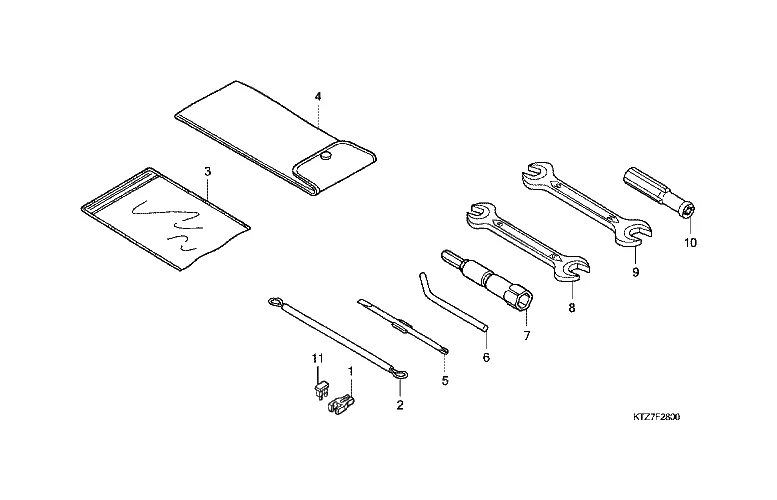 4
3
10
9
8
7
6
5
11
1
2
KTZ7F2800