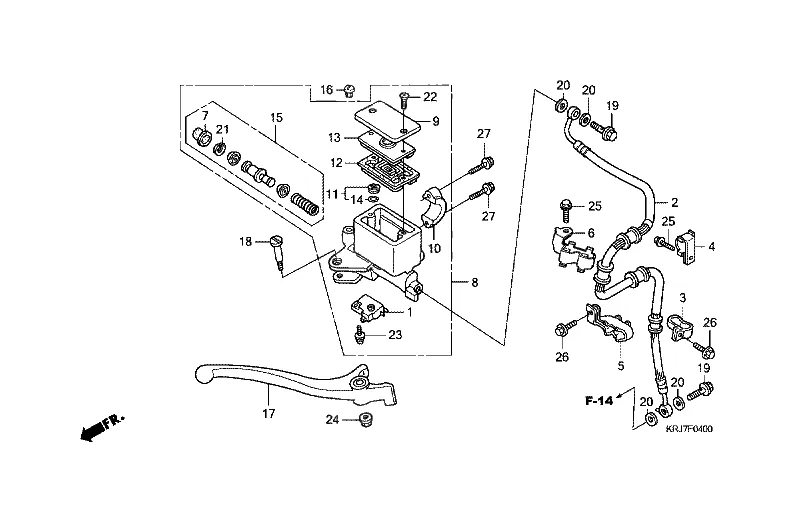 16
22
7
21
15
9
13
12
11
14
27
27
10
18
8
1
23
17
24
FR.
20
20
19
2
25
6
25
4
3
26
26
5
19
20
20
F-14
KRJ7F0400