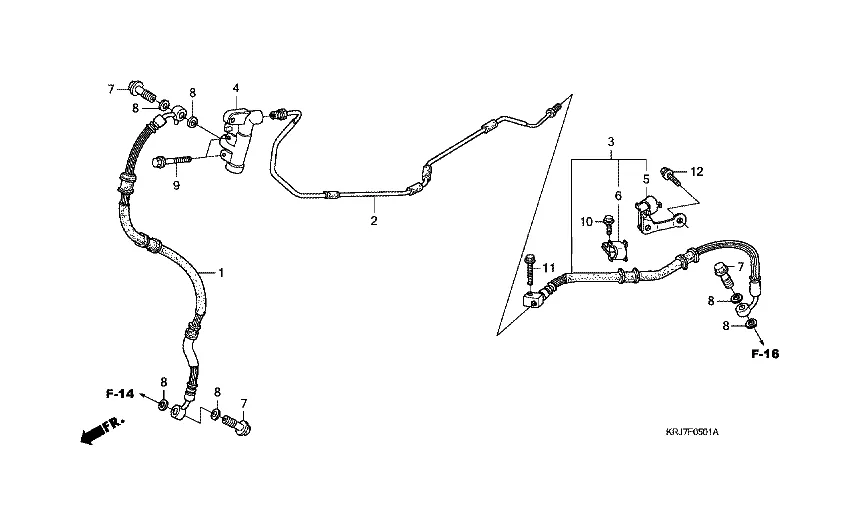 7
8
8
4
9
2
1
3
5
12
6
10
11
7
8
8
F-16
F-14
8
8
7
FR.
KRJ7F0501A